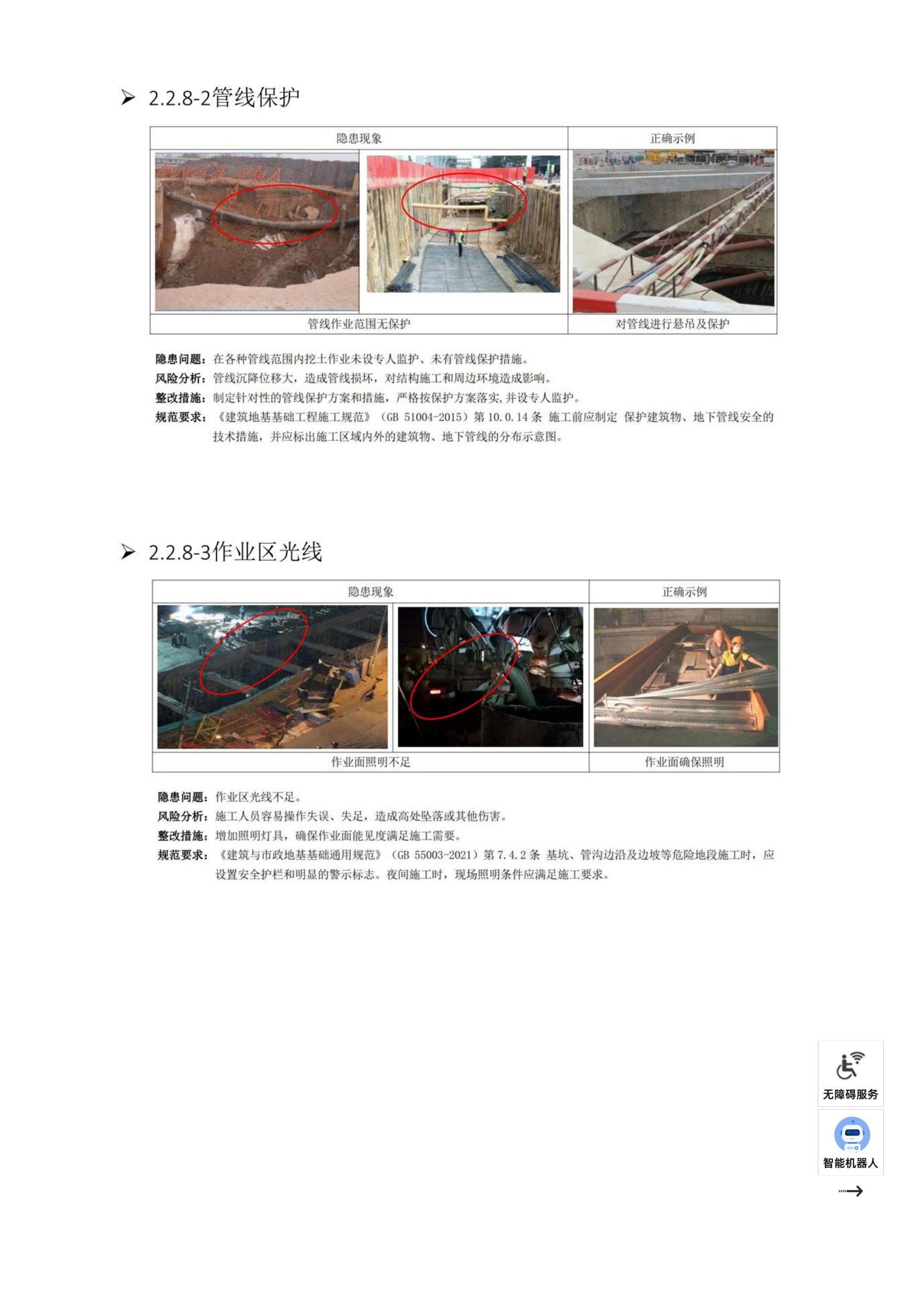 ➢ 2.2.8-2管线保护

| 隐患现象 | 正确示例 |
|---|---|
| 管线作业范围无保护 | 对管线进行悬吊及保护 |

隐患问题：在各种管线范围内挖土作业未设专人监护、未有管线保护措施。
风险分析：管线沉降位移大，造成管线损坏，对结构施工和周边环境造成影响。
整改措施：制定针对性的管线保护方案和措施，严格按保护方案落实，并设专人监护。
规范要求：《建筑地基基础工程施工规范》（GB 51004-2015）第 10.0.14 条 施工前应制定 保护建筑物、地下管线安全的技术措施，并应标出施工区域内外的建筑物、地下管线的分布示意图。

➢ 2.2.8-3作业区光线

| 隐患现象 | 正确示例 |
|---|---|
| 作业面照明不足 | 作业面确保照明 |

隐患问题：作业区光线不足。
风险分析：施工人员容易操作失误、失足，造成高处坠落或其他伤害。
整改措施：增加照明灯具，确保作业面能见度满足施工需要。
规范要求：《建筑与市政地基基础通用规范》（GB 55003-2021）第 7.4.2 条 基坑、管沟边沿及边坡等危险地段施工时，应设置安全护栏和明显的警示标志。夜间施工时，现场照明条件应满足施工要求。

无障碍服务
智能机器人